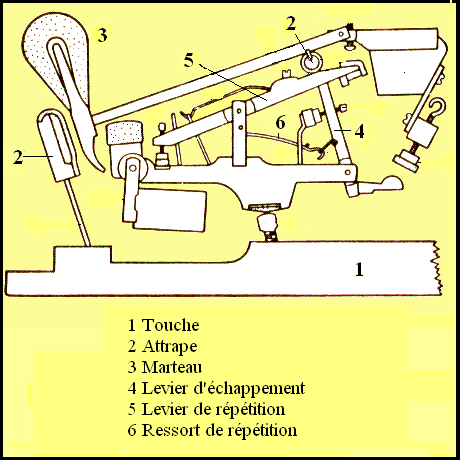 3
2
5
6
4
2
1

1 Touche
2 Attrape
3 Marteau
4 Levier d'échappement
5 Levier de répétition
6 Ressort de répétition